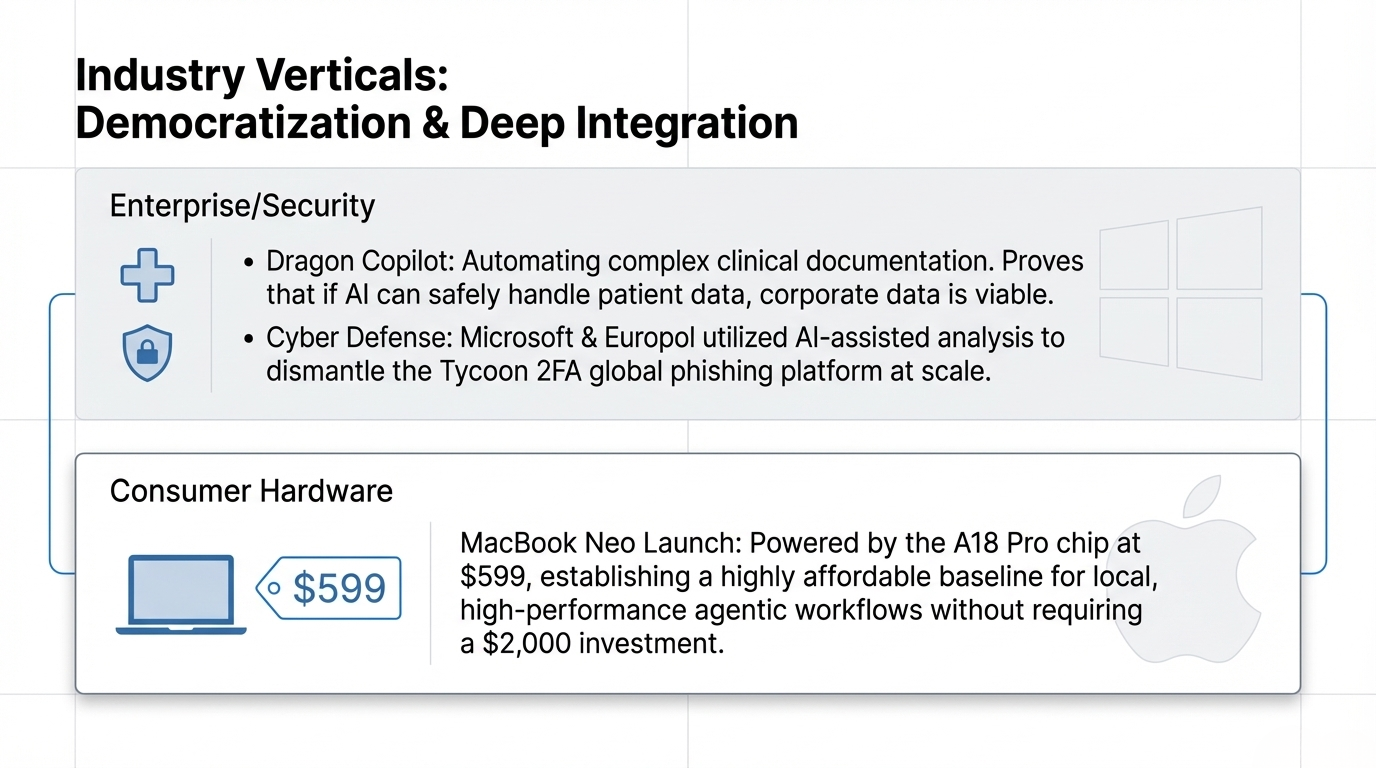 Industry Verticals:
Democratization & Deep Integration

Enterprise/Security

• Dragon Copilot: Automating complex clinical documentation. Proves that if AI can safely handle patient data, corporate data is viable.
• Cyber Defense: Microsoft & Europol utilized AI-assisted analysis to dismantle the Tycoon 2FA global phishing platform at scale.

Consumer Hardware

$599

MacBook Neo Launch: Powered by the A18 Pro chip at $599, establishing a highly affordable baseline for local, high-performance agentic workflows without requiring a $2,000 investment.